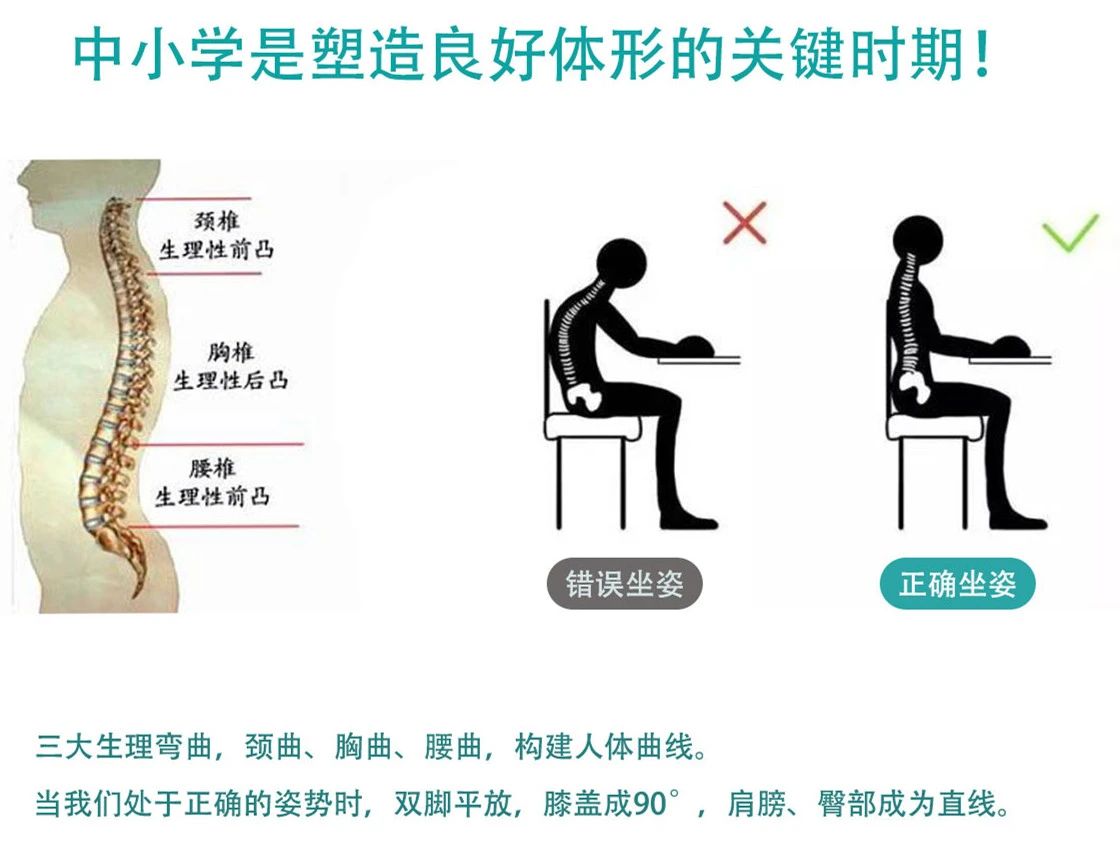 中小学是塑造良好体形的关键时期！

颈椎
生理性前凸

胸椎
生理性后凸

腰椎
生理性前凸

错误坐姿

正确坐姿

三大生理弯曲，颈曲、胸曲、腰曲，构建人体曲线。

当我们处于正确的姿势时，双脚平放，膝盖成90°，肩膀、臀部成为直线。